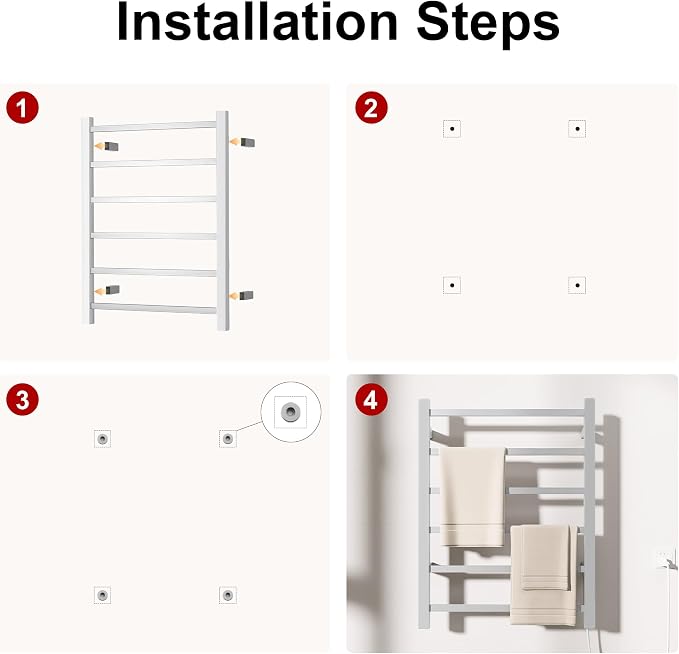 Installation Steps

1

2

3

4