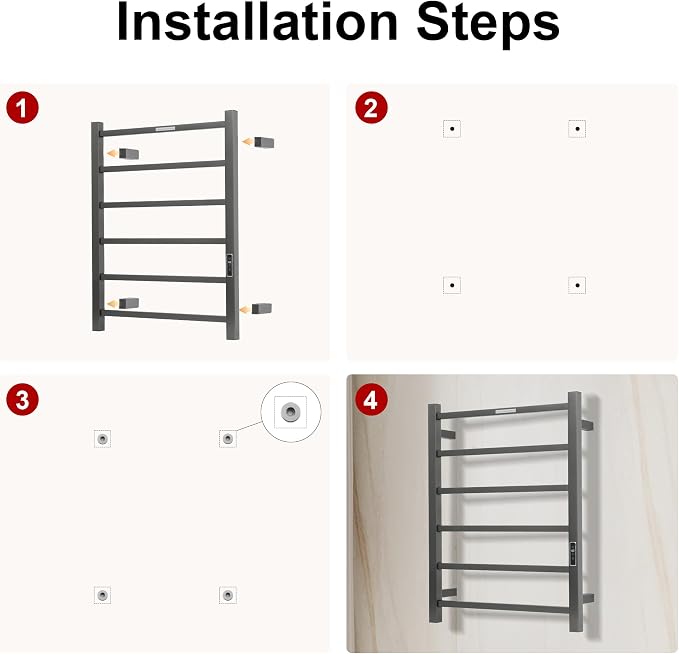 Installation Steps

1

2

3

4