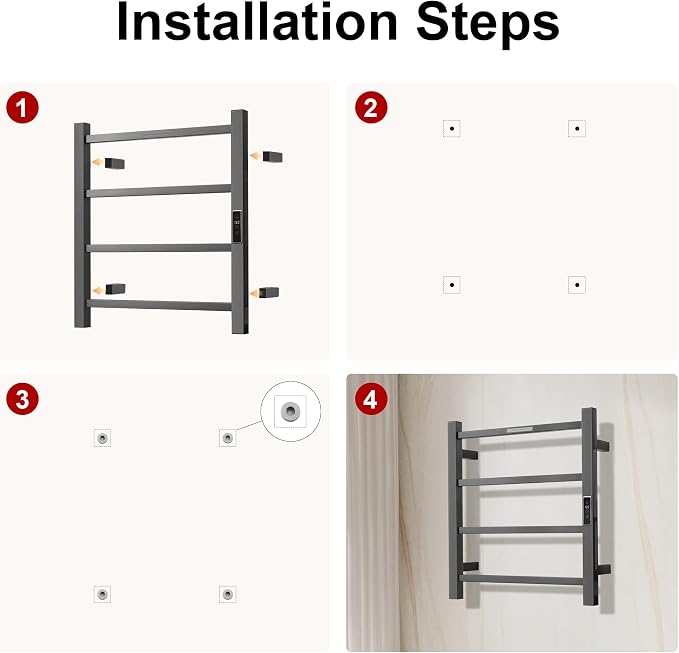 Installation Steps

1

2

3

4