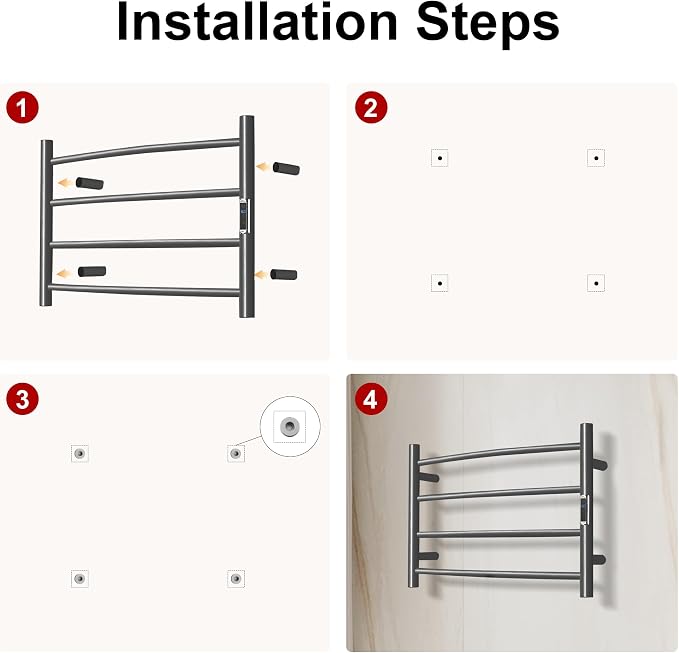 Installation Steps

1

2

3

4