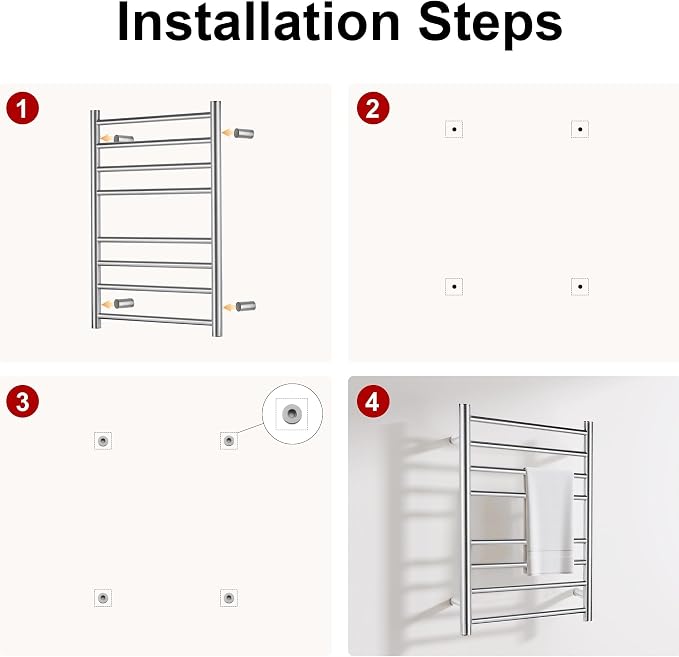 Installation Steps

1

2

3

4