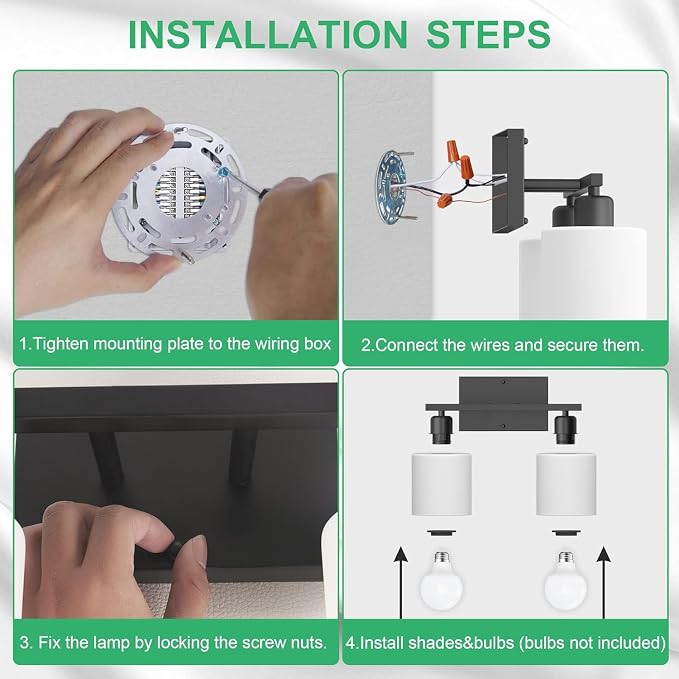 INSTALLATION STEPS

1.Tighten mounting plate to the wiring box

2.Connect the wires and secure them.

3. Fix the lamp by locking the screw nuts.

4.Install shades&bulbs (bulbs not included)