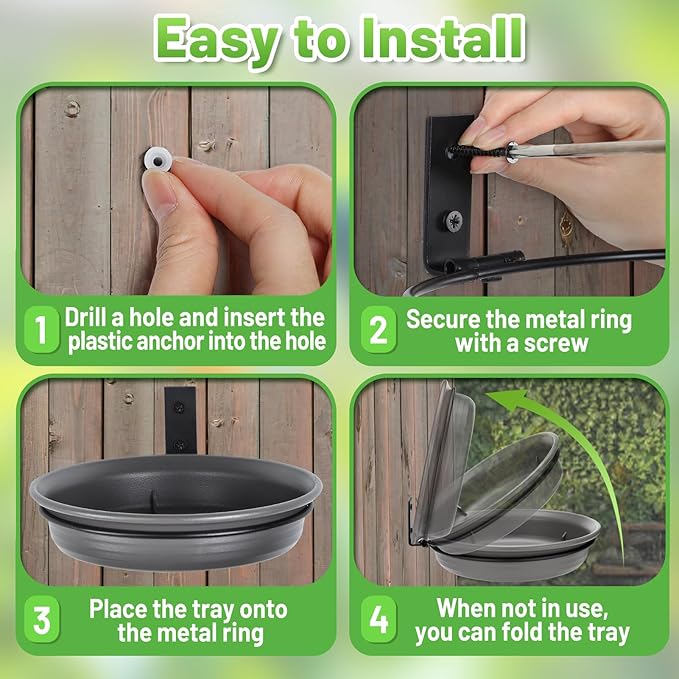 Easy to Install

1 Drill a hole and insert the plastic anchor into the hole

2 Secure the metal ring with a screw

3 Place the tray onto the metal ring

4 When not in use, you can fold the tray