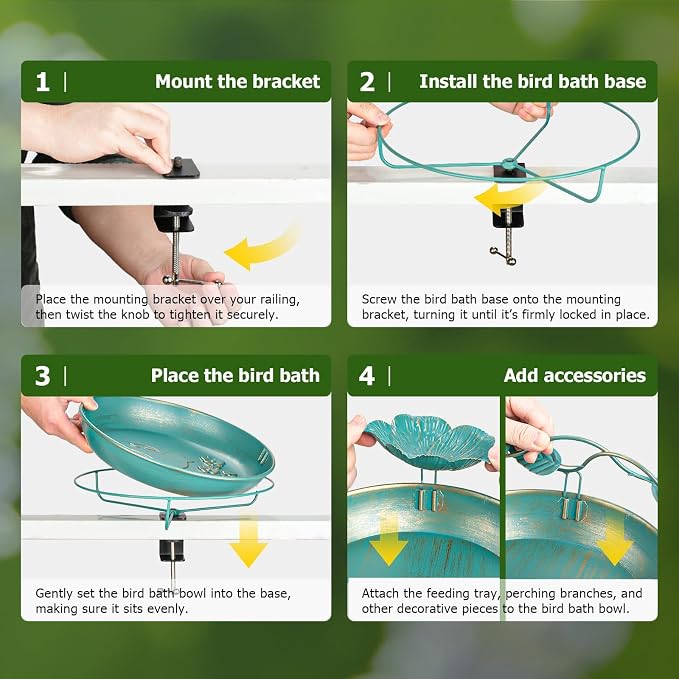 1 | Mount the bracket

Place the mounting bracket over your railing, then twist the knob to tighten it securely.

2 | Install the bird bath base

Screw the bird bath base onto the mounting bracket, turning it until it's firmly locked in place.

3 | Place the bird bath

Gently set the bird bath bowl into the base, making sure it sits evenly.

4 | Add accessories

Attach the feeding tray, perching branches, and other decorative pieces to the bird bath bowl.