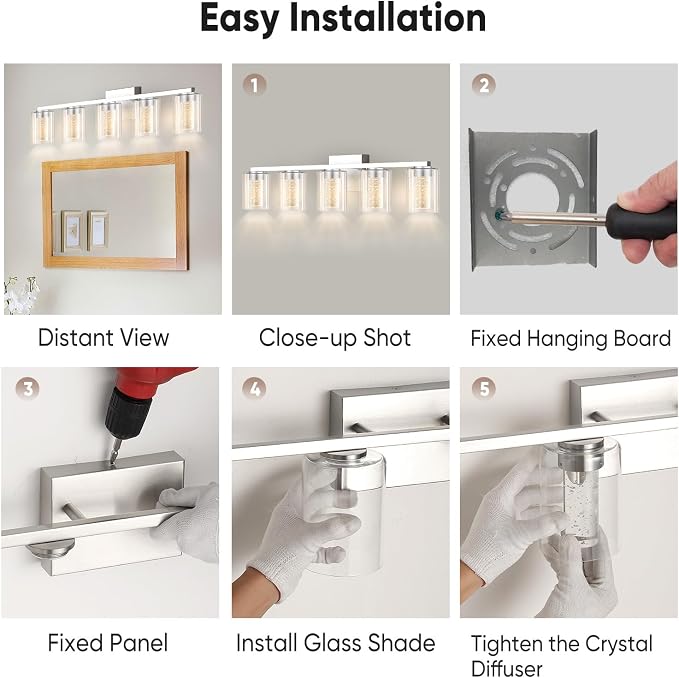 Easy Installation

Distant View

1

Close-up Shot

2

Fixed Hanging Board

3

Fixed Panel

4

Install Glass Shade

5

Tighten the Crystal Diffuser