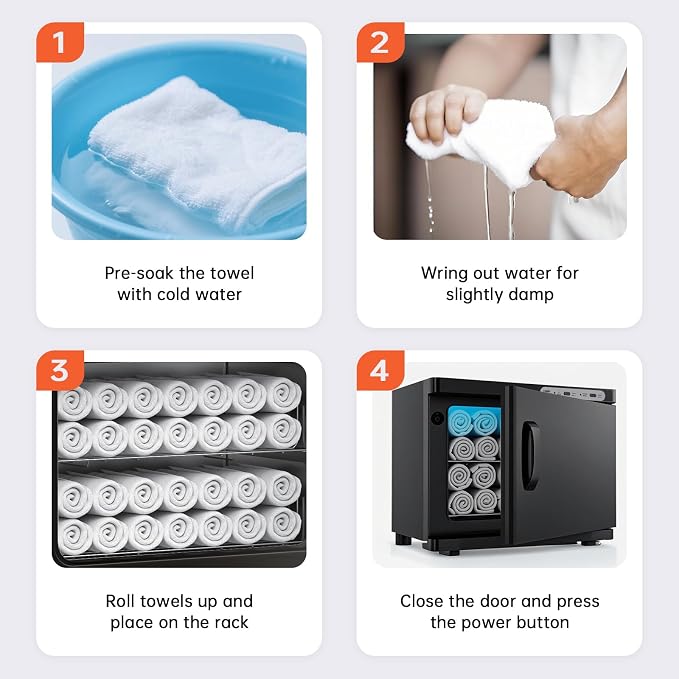 1

Pre-soak the towel with cold water

2

Wring out water for slightly damp

3

Roll towels up and place on the rack

4

Close the door and press the power button