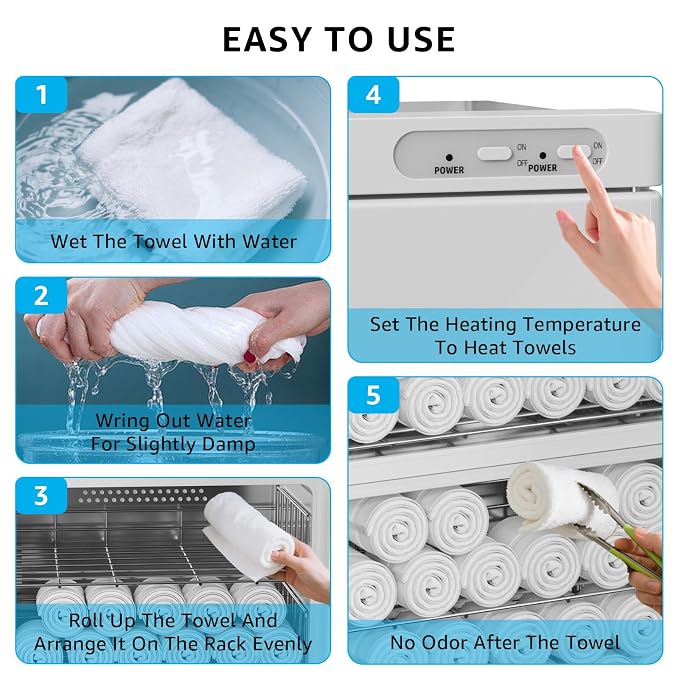 EASY TO USE

1

Wet The Towel With Water

2

Wring Out Water For Slightly Damp

3

Roll Up The Towel And Arrange It On The Rack Evenly

4

POWER ON OFF POWER ON OFF

Set The Heating Temperature To Heat Towels

5

No Odor After The Towel