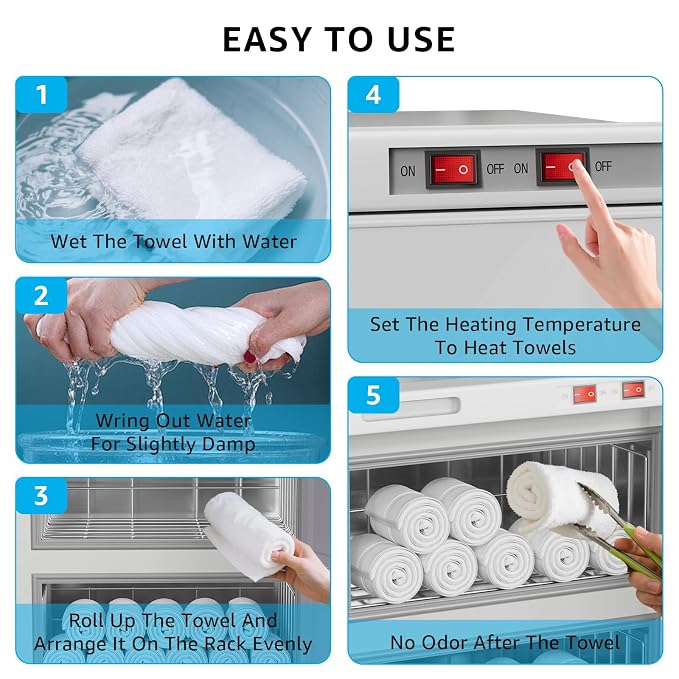 EASY TO USE

1

Wet The Towel With Water

2

Wring Out Water For Slightly Damp

3

Roll Up The Towel And Arrange It On The Rack Evenly

4

ON OFF ON OFF

Set The Heating Temperature To Heat Towels

5

No Odor After The Towel