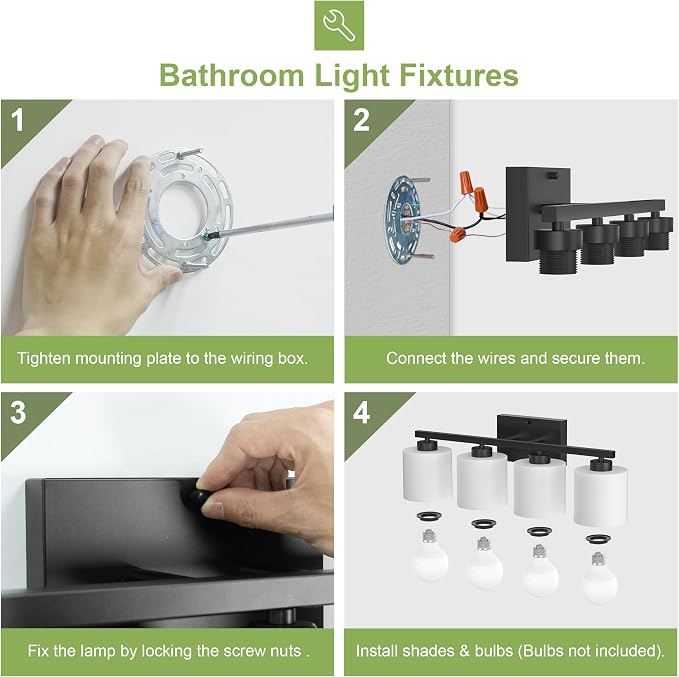 Bathroom Light Fixtures

1

Tighten mounting plate to the wiring box.

2

Connect the wires and secure them.

3

Fix the lamp by locking the screw nuts .

4

Install shades & bulbs (Bulbs not included).