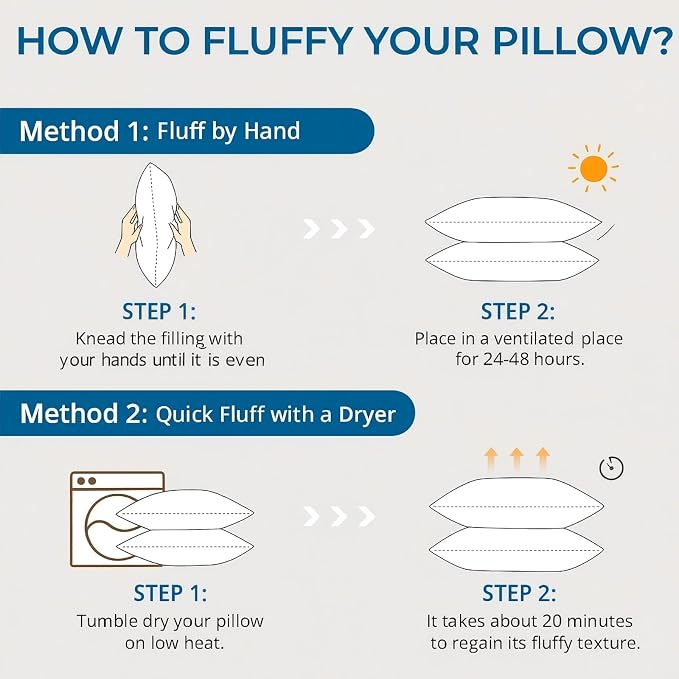 HOW TO FLUFFY YOUR PILLOW?

Method 1: Fluff by Hand

STEP 1:
Knead the filling with your hands until it is even

STEP 2:
Place in a ventilated place for 24-48 hours.

Method 2: Quick Fluff with a Dryer

STEP 1:
Tumble dry your pillow on low heat.

STEP 2:
It takes about 20 minutes to regain its fluffy texture.