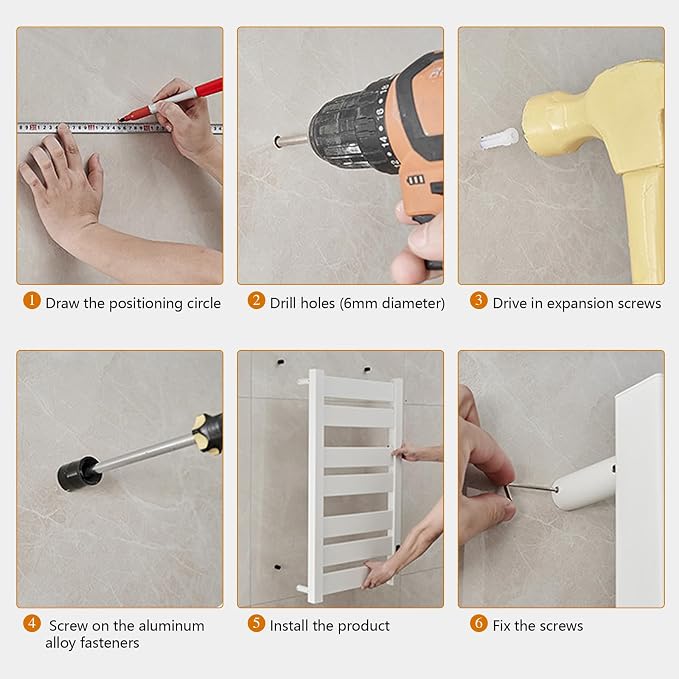 1 Draw the positioning circle

2 Drill holes (6mm diameter)

3 Drive in expansion screws

4 Screw on the aluminum alloy fasteners

5 Install the product

6 Fix the screws