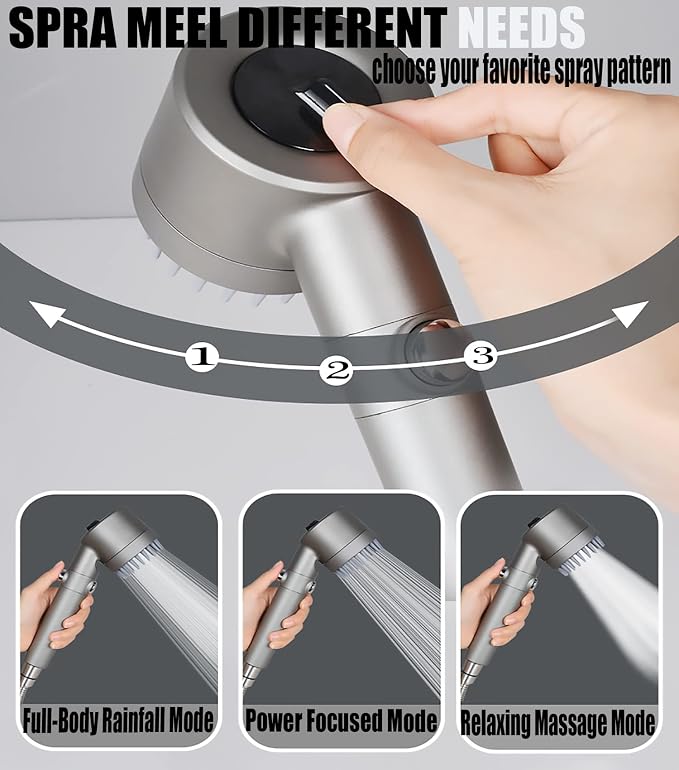 SPRA MEEL DIFFERENT NEEDS
choose your favorite spray pattern

1
2
3

Full-Body Rainfall Mode
Power Focused Mode
Relaxing Massage Mode