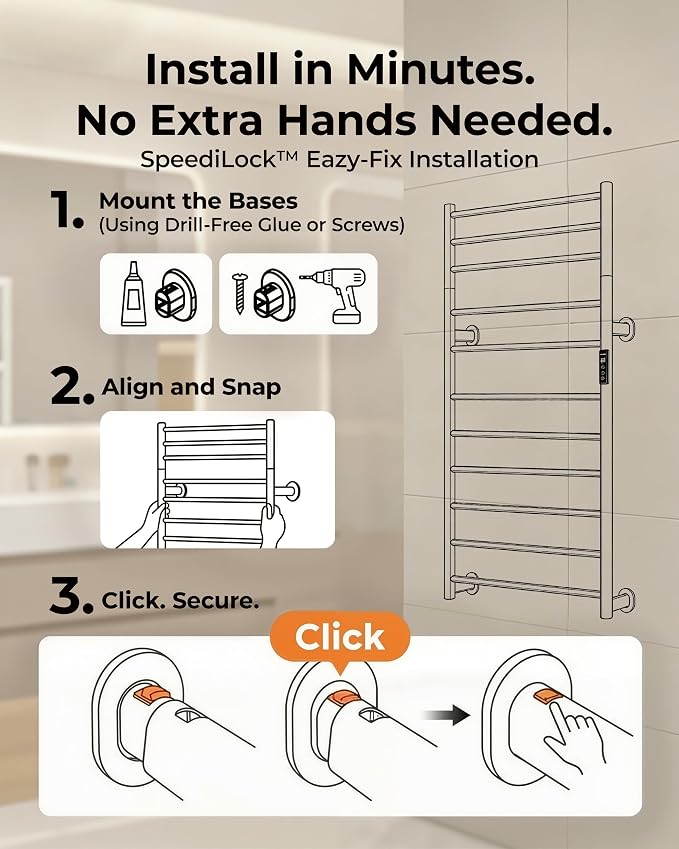 Install in Minutes.
No Extra Hands Needed.
SpeediLock™ Eazy-Fix Installation

1. Mount the Bases
(Using Drill-Free Glue or Screws)

2. Align and Snap

3. Click. Secure.

Click